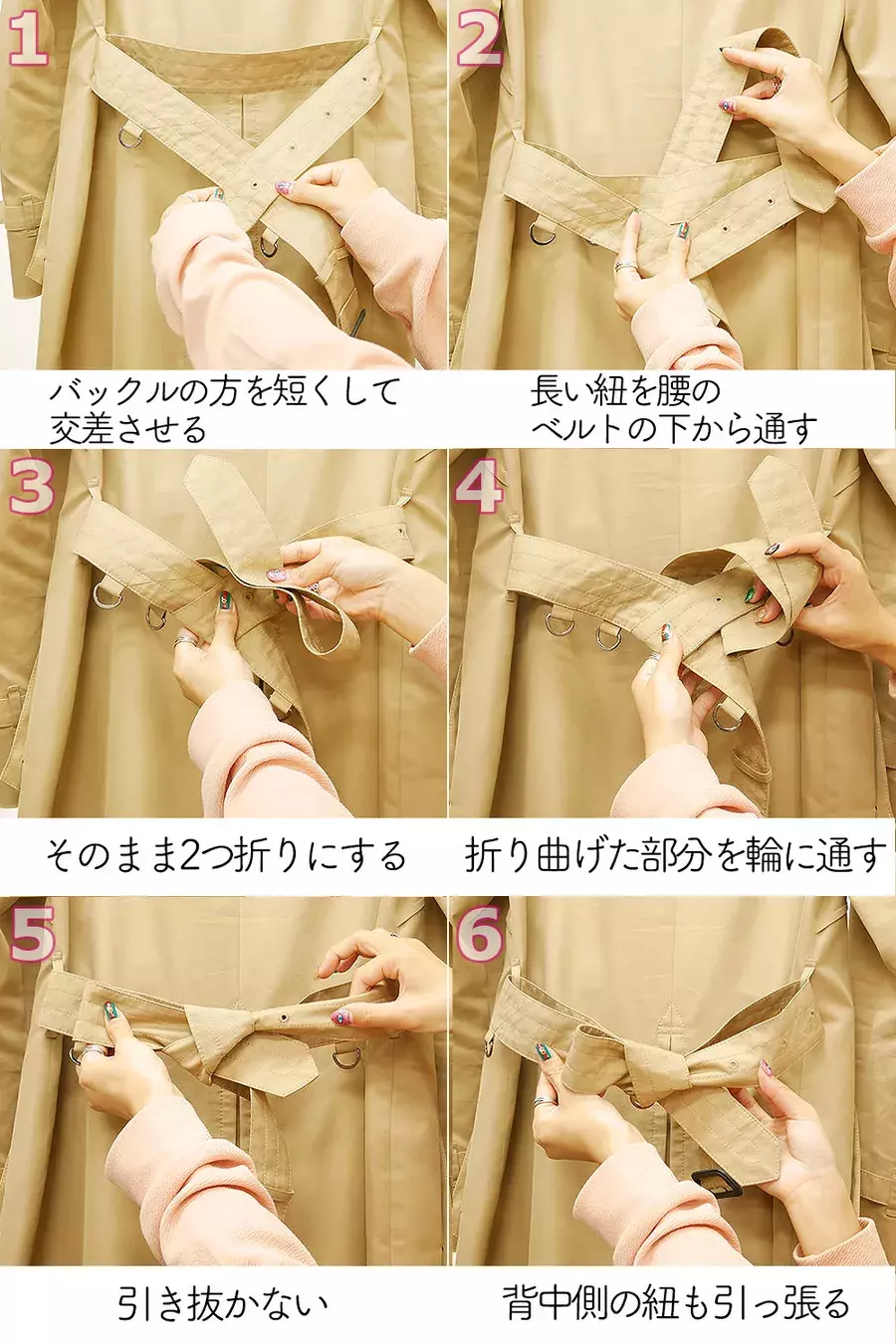 1

バックルの方を短くして交差させる

2

長い紐を腰のベルトの下から通す

3

そのまま2つ折りにする

4

折り曲げた部分を輪に通す

5

引き抜かない

6

背中側の紐も引っ張る