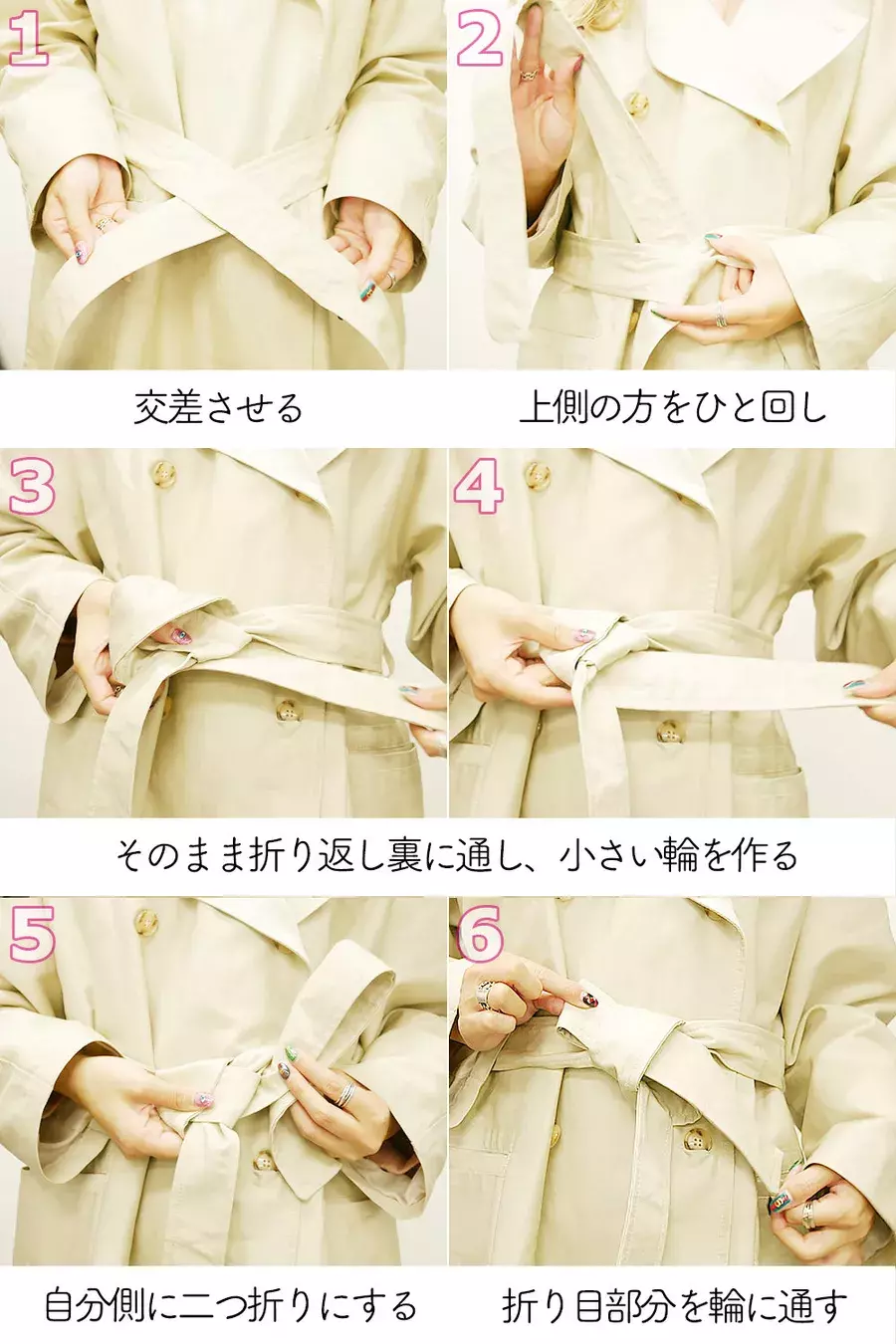 1

2

交差させる

上側の方をひと回し

3

4

そのまま折り返し裏に通し、小さい輪を作る

5

6

自分側に二つ折りにする

折り目部分を輪に通す