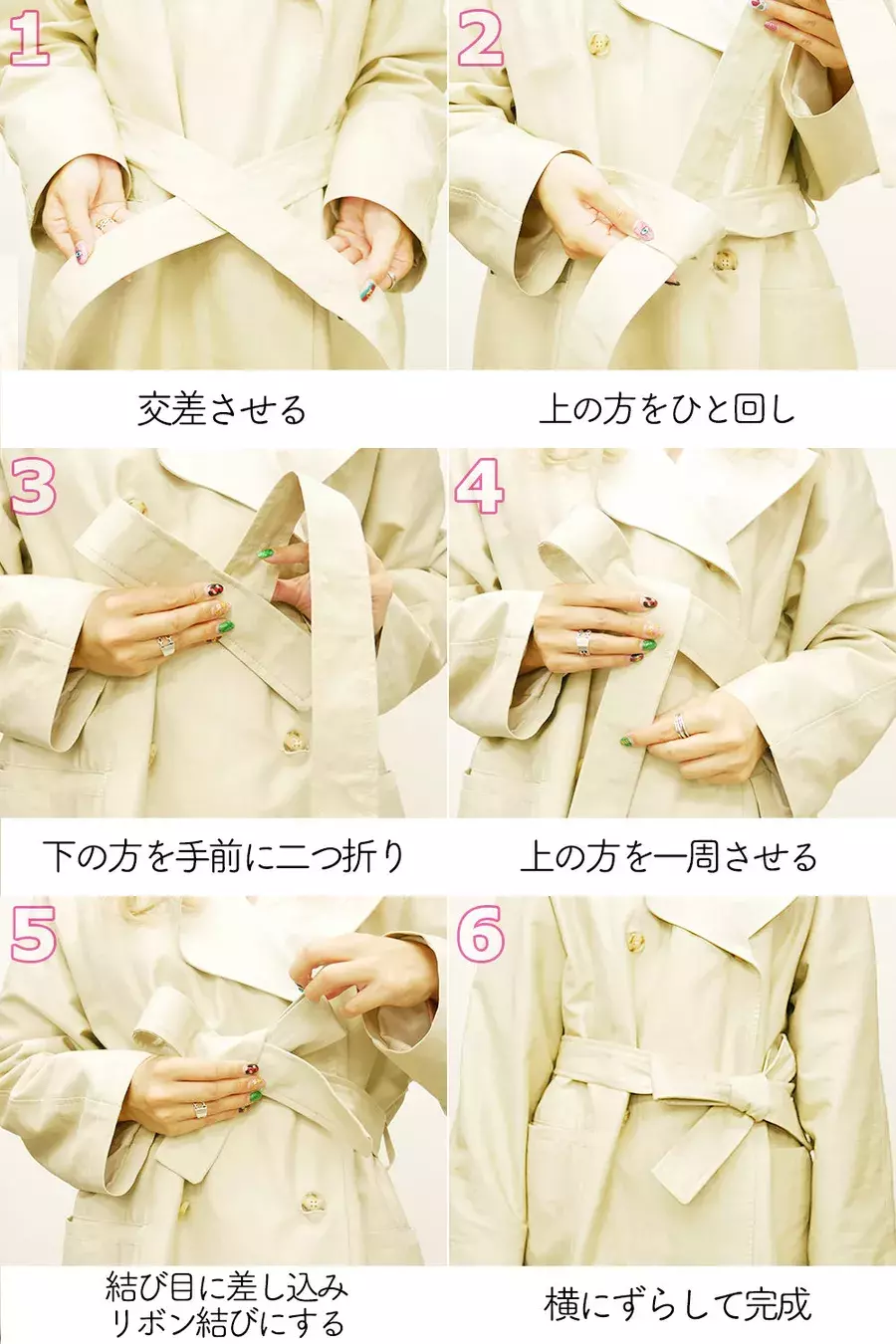 1

交差させる

2

上の方をひと回し

3

下の方を手前に二つ折り

4

上の方を一周させる

5

結び目に差し込み
リボン結びにする

6

横にずらして完成