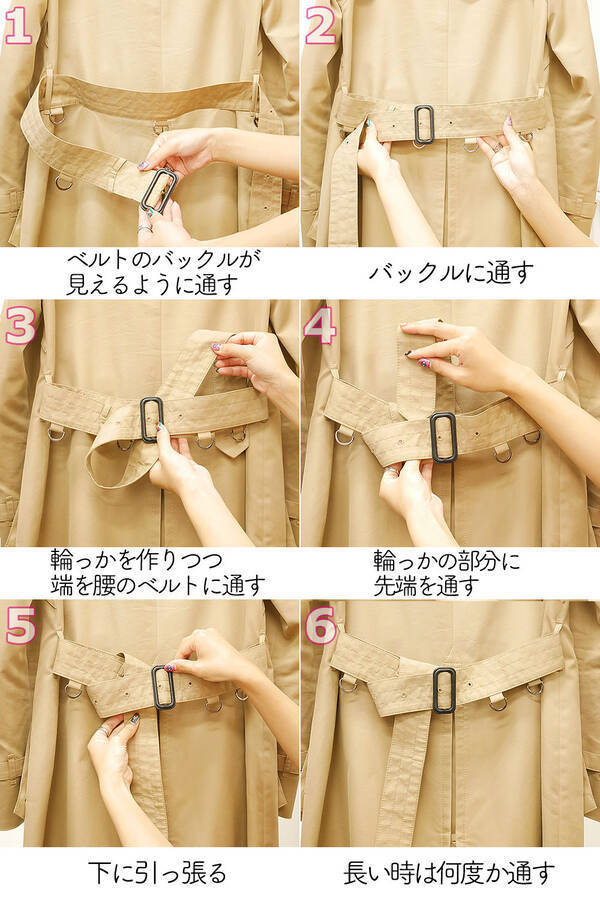 1
ベルトのバックルが
見えるように通す

2
バックルに通す

3
輪っかを作りつつ
端を腰のベルトに通す

4
輪っかの部分に
先端を通す

5
下に引っ張る

6
長い時は何度か通す