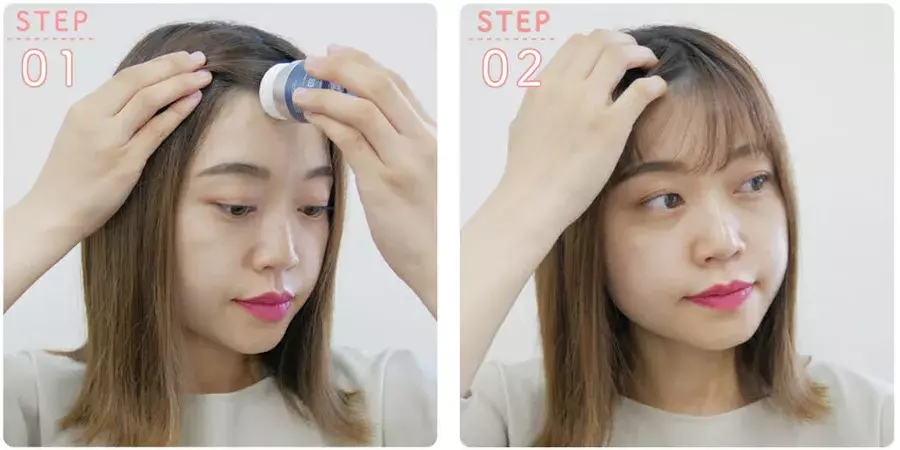 STEP
01

STEP
02