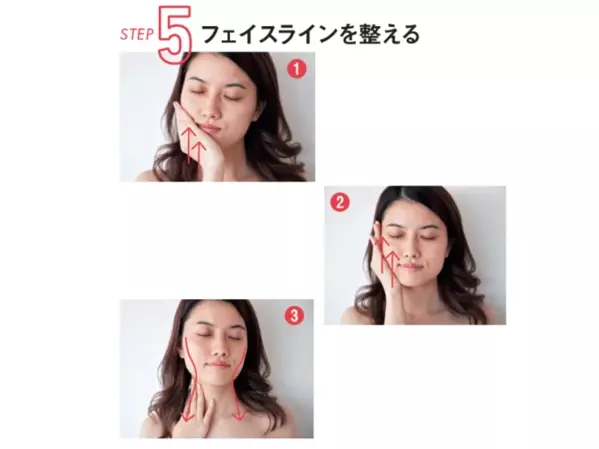 STEP 5 フェイスラインを整える

1

2

3