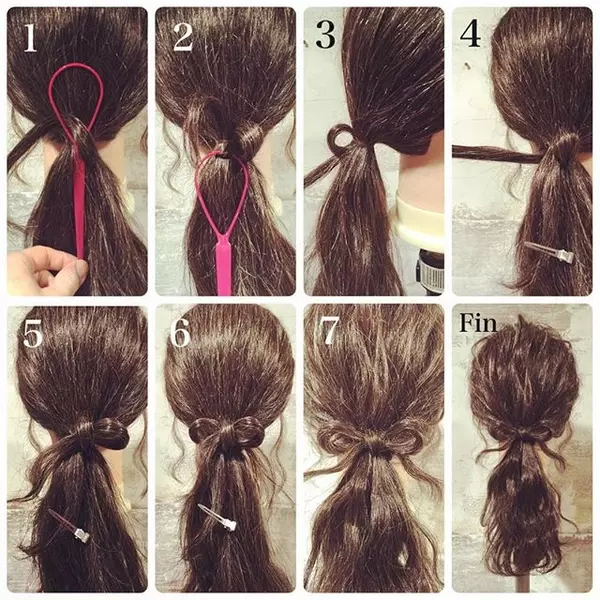 1

2

3

4

5

6

7

Fin