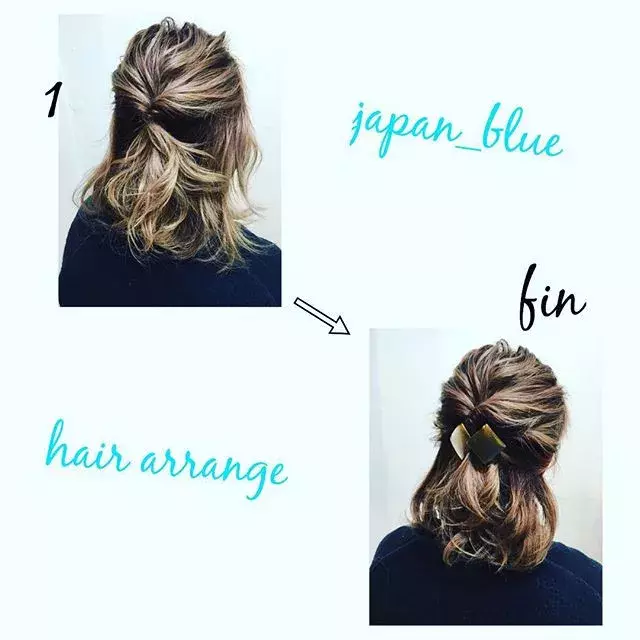 1

japan_blue

fin

hair arrange