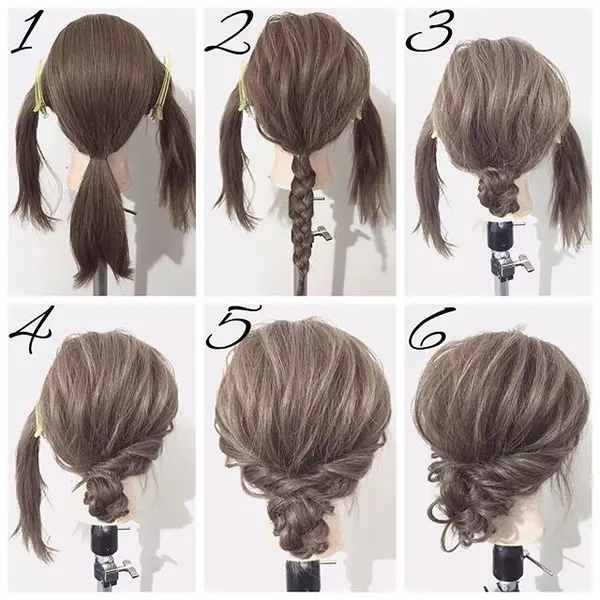 1
2
3
4
5
6