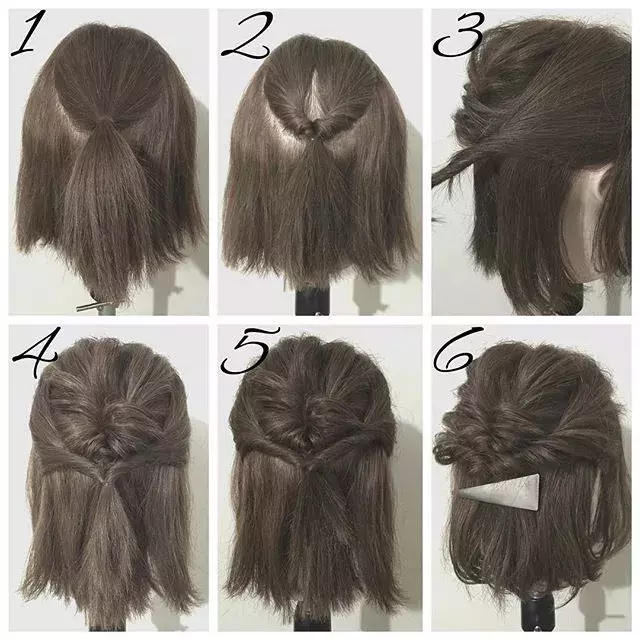 1

2

3

4

5

6