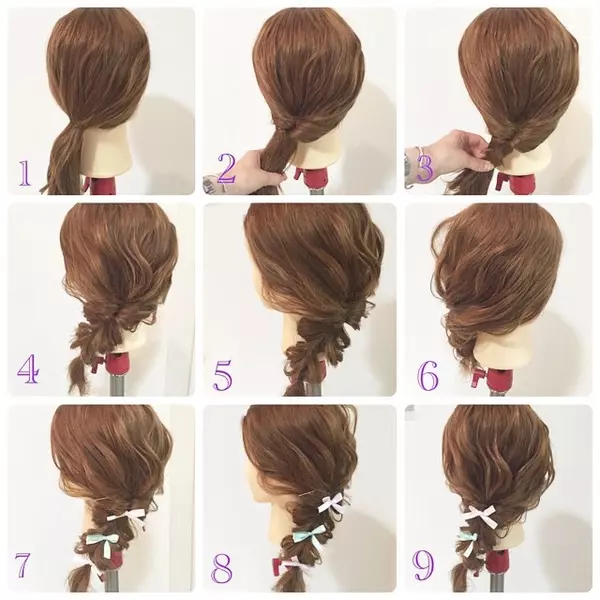 1
2
3
4
5
6
7
8
9