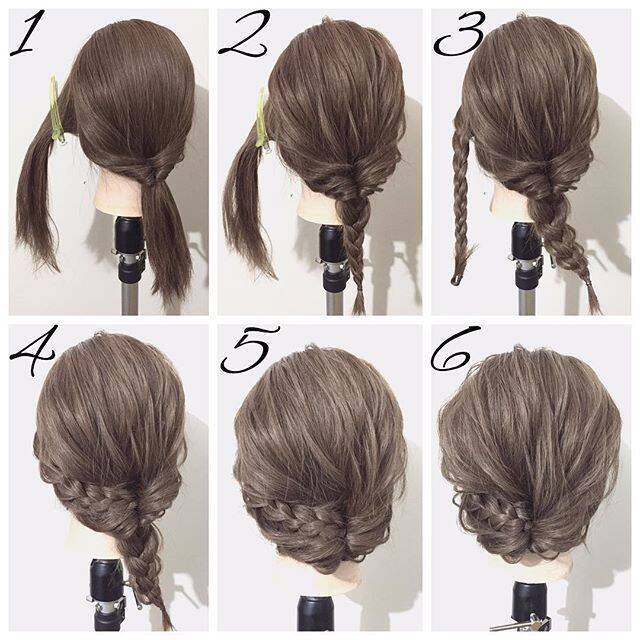 1

2

3

4

5

6