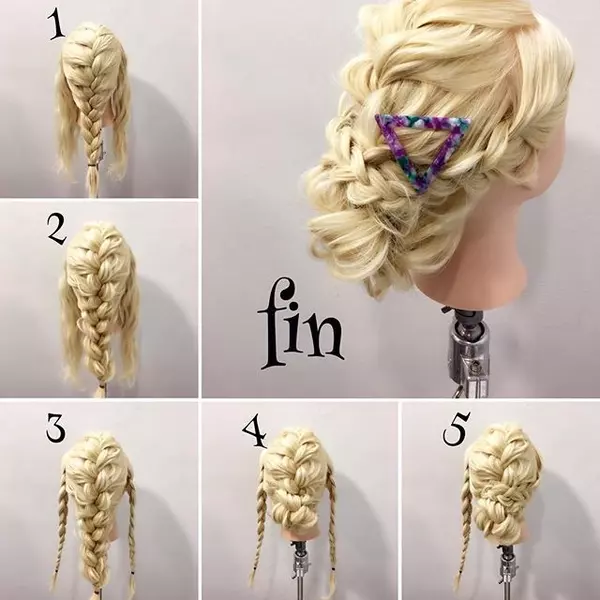 1

2

fin

3

4

5