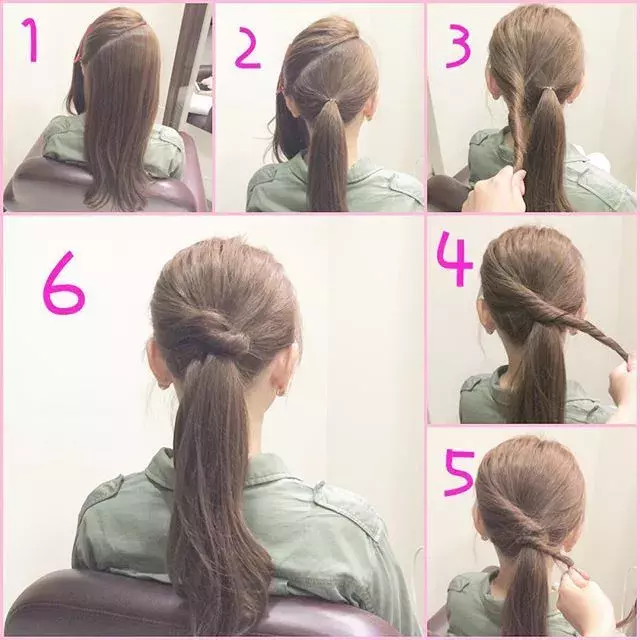 1

2

3

6

4

5