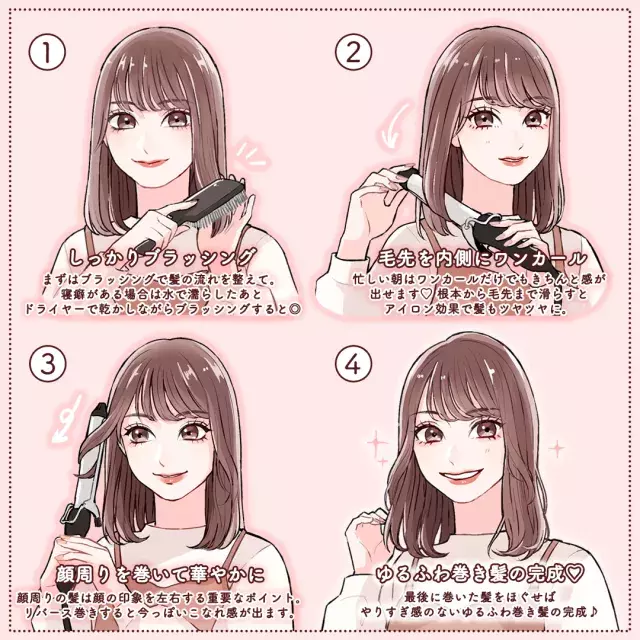 ①

しっかりブラッシング

まずはブラッシングで髪の流れを整えて。寝癖がある場合は水で濡らしたあとドライヤーで乾かしながらブラッシングすると◎

②

毛先を内側にワンカール

忙しい朝はワンカールだけでもきちんと感が出せます♡ 根本から毛先まで滑らすとアイロン効果で髪もツヤツヤに。

③

顔周りを巻いて華やかに

顔周りの髪は顔の印象を左右する重要なポイント。リバース巻きすると今っぽいこなれ感が出ます。

④

ゆるふわ巻き髪の完成♡

最後に巻いた髪をほぐせばやりすぎ感のないゆるふわ巻き髪の完成♪