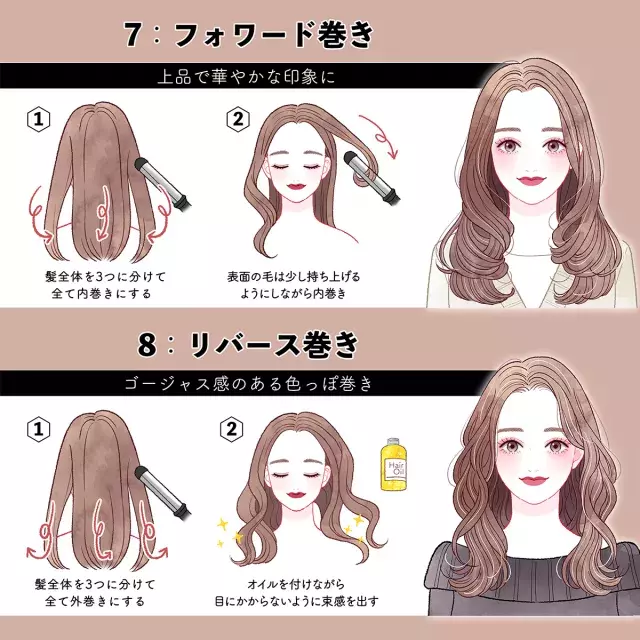 7：フォワード巻き

上品で華やかな印象に

1
髪全体を3つに分けて
全て内巻きにする

2
表面の毛は少し持ち上げる
ようにしながら内巻き

8：リバース巻き

ゴージャス感のある色っぽ巻き

1
髪全体を3つに分けて
全て外巻きにする

2
Hair Oil
オイルを付けながら
目にかからないように束感を出す