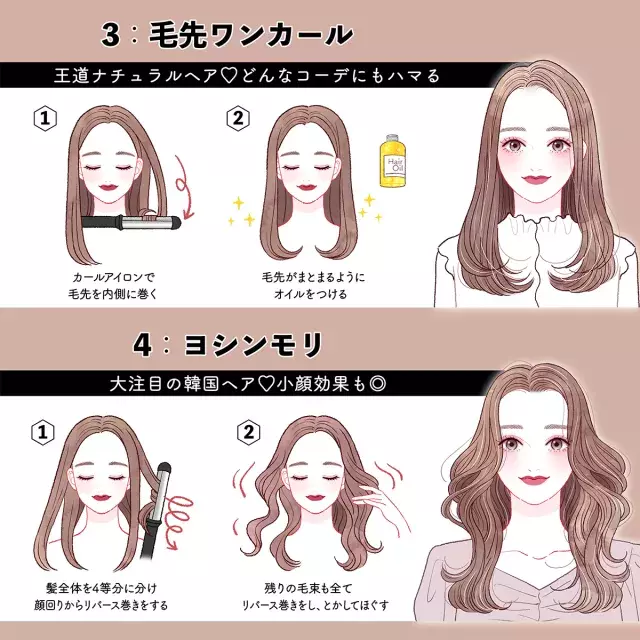 3：毛先ワンカール

王道ナチュラルヘア♡どんなコーデにもハマる

①

カールアイロンで
毛先を内側に巻く

②

Hair Oil

毛先がまとまるように
オイルをつける

4：ヨシンモリ

大注目の韓国ヘア♡小顔効果も◎

①

髪全体を4等分に分け
顔回りからリバース巻きをする

②

残りの毛束も全て
リバース巻きをし、とかしてほぐす