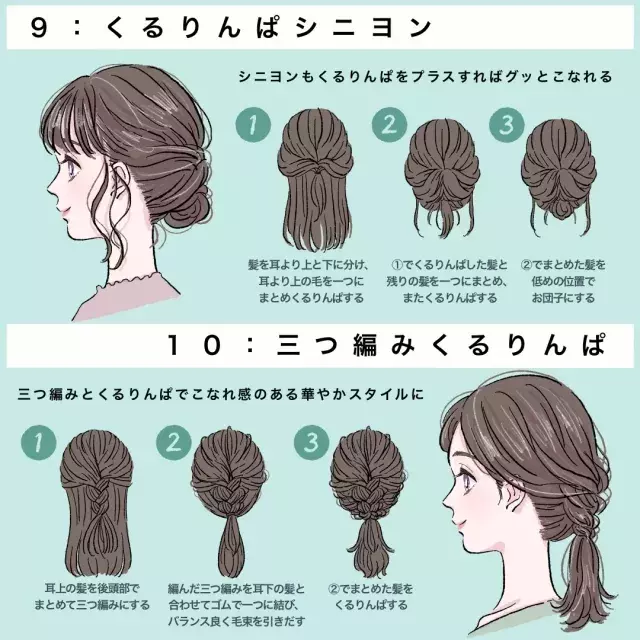 9：くるりんぱシニヨン

シニヨンもくるりんぱをプラスすればグッとこなれる

1

髪を耳より上と下に分け、耳より上の毛を一つにまとめくるりんぱする

2

①でくるりんぱした髪と残りの髪を一つにまとめ、またくるりんぱする

3

②でまとめた髪を低めの位置でお団子にする

10：三つ編みくるりんぱ

三つ編みとくるりんぱでこなれ感のある華やかスタイルに

1

耳上の髪を後頭部でまとめて三つ編みにする

2

編んだ三つ編みを耳下の髪と合わせてゴムで一つに結び、バランス良く毛束を引きだす

3

②でまとめた髪をくるりんぱする