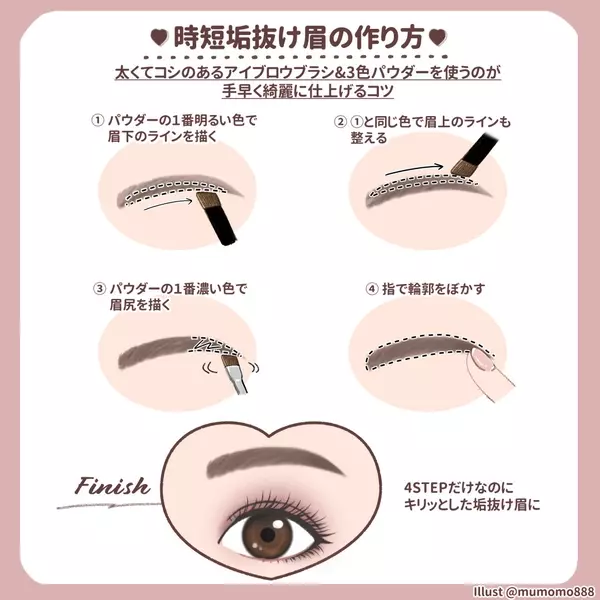 ♥時短垢抜け眉の作り方♥

太くてコシのあるアイブロウブラシ&3色パウダーを使うのが手早く綺麗に仕上げるコツ

① パウダーの1番明るい色で眉下のラインを描く

② ①と同じ色で眉上のラインも整える

③ パウダーの1番濃い色で眉尻を描く

④ 指で輪郭をぼかす

Finish

4STEPだけなのにキリッとした垢抜け眉に

Illust @mumomo888