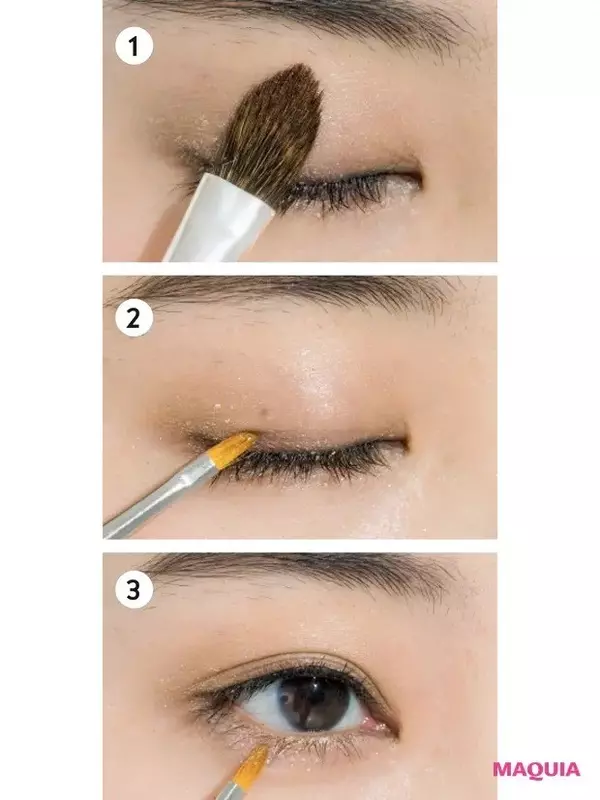 1

2

3

MAQUIA