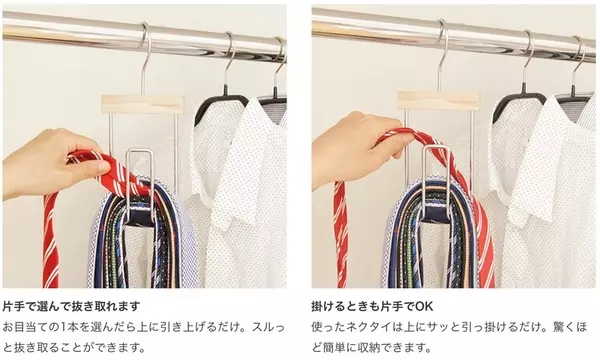 片手で選んで抜き取れます
お目当ての1本を選んだら上に引き上げるだけ。スルっと抜き取ることができます。

掛けるときも片手でOK
使ったネクタイは上にサッと引っ掛けるだけ。驚くほど簡単に収納できます。