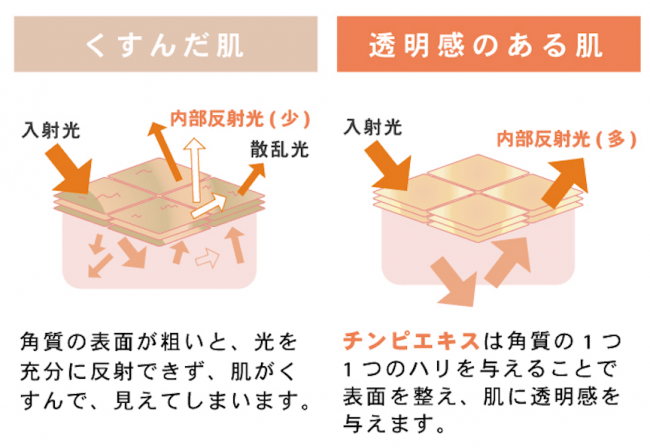 くすんだ肌

入射光

内部反射光（少）

散乱光

角質の表面が粗いと、光を充分に反射できず、肌がくすんで、見えてしまいます。

透明感のある肌

入射光

内部反射光（多）

チンピエキスは角質の１つ１つのハリを与えることで表面を整え、肌に透明感を与えます。