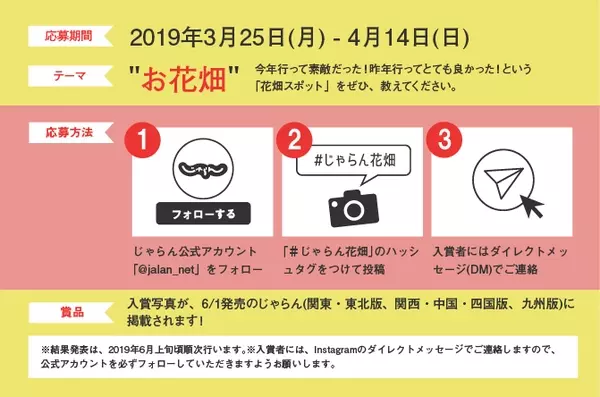 応募期間
2019年3月25日(月) - 4月14日(日)

テーマ
"お花畑"
今年行って素敵だった！昨年行ってとても良かった！という「花畑スポット」をぜひ、教えてください。

応募方法

1
じゃらん
フォローする
じゃらん公式アカウント「@jalan_net」をフォロー

2
#じゃらん花畑
「#じゃらん花畑」のハッシュタグをつけて投稿

3
入賞者にはダイレクトメッセージ(DM)でご連絡

賞品
入賞写真が、6/1発売のじゃらん(関東・東北版、関西・中国・四国版、九州版)に掲載されます！

※結果発表は、2019年6月上旬頃順次行います。※入賞者には、Instagramのダイレクトメッセージでご連絡しますので、公式アカウントを必ずフォローしていただきますようお願いします。