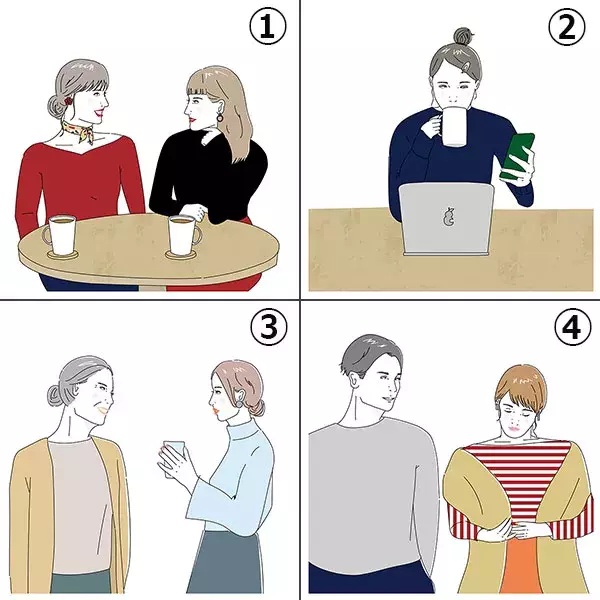 ①
②
③
④