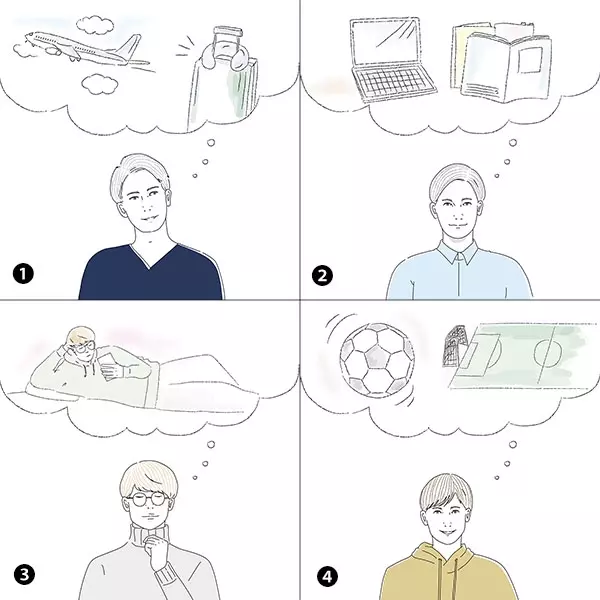 1

2

3

4