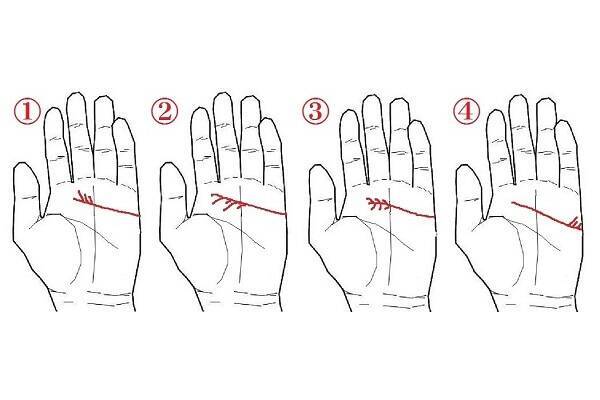 ① ② ③ ④