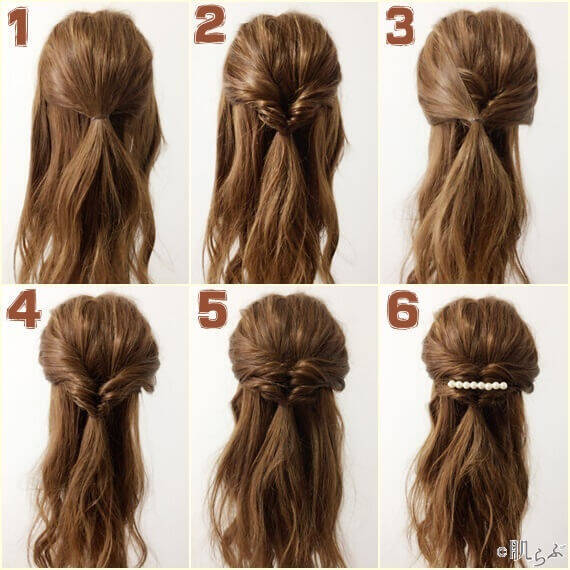 1
2
3
4
5
6
©肌らぶ