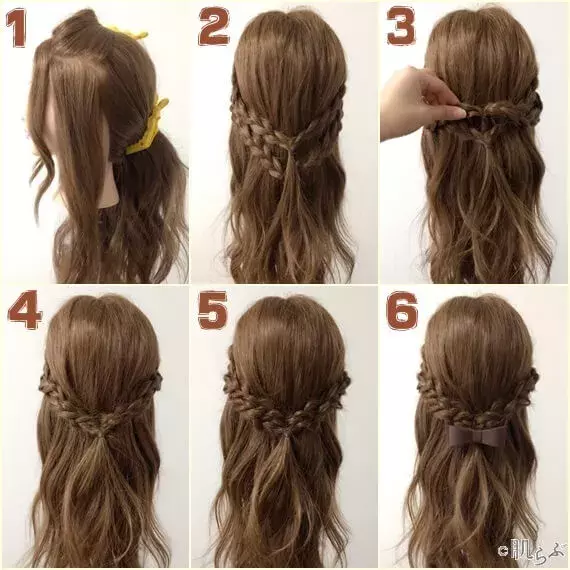 1
2
3
4
5
6
©肌らぶ