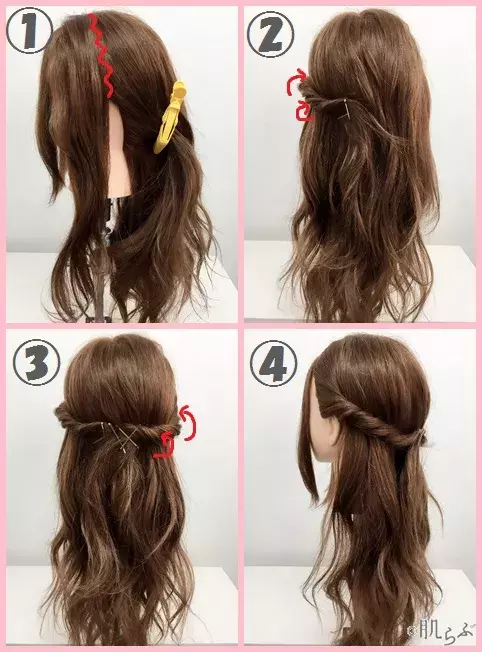 ①
②
③
④
©肌らぶ