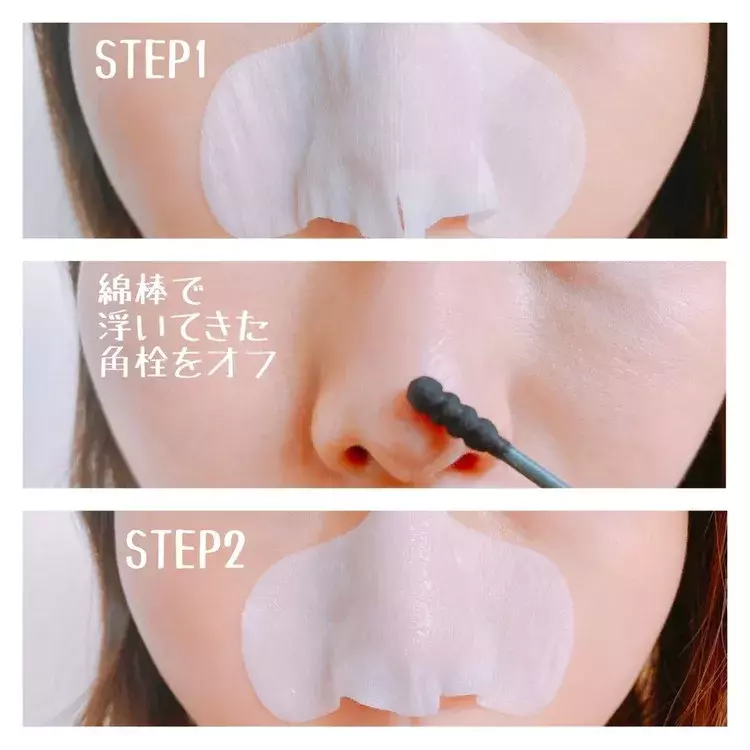 STEP1

綿棒で
浮いてきた
角栓をオフ

STEP2