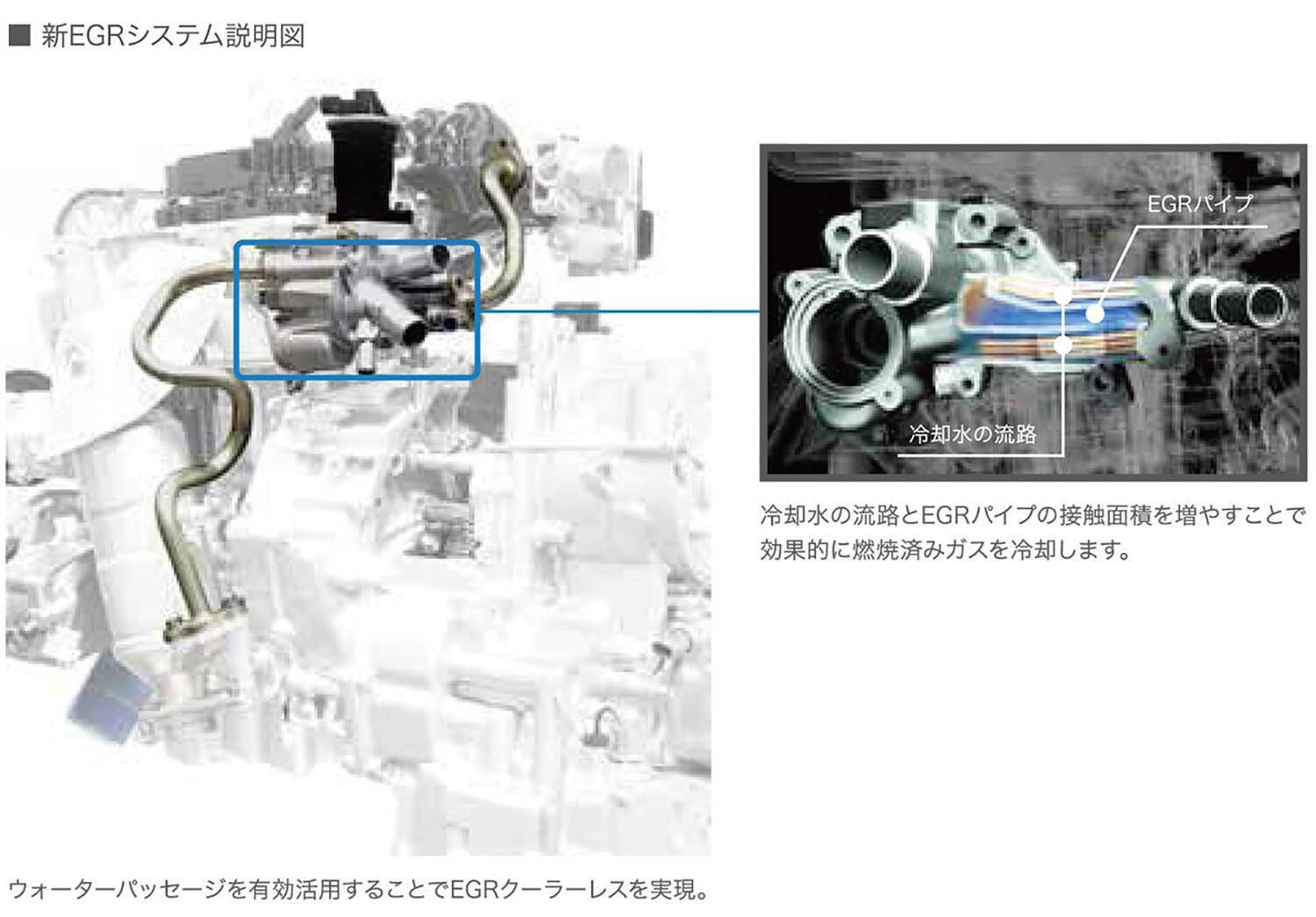 ■ 新EGRシステム説明図

EGRパイプ

冷却水の流路

冷却水の流路とEGRパイプの接触面積を増やすことで効果的に燃焼済みガスを冷却します。

ウォーターパッセージを有効活用することでEGRクーラーレスを実現。