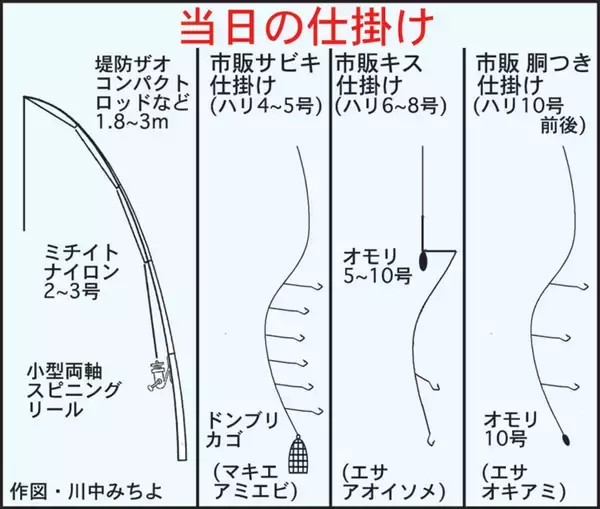 当日の仕掛け

堤防ザオ
コンパクト
ロッドなど
1.8~3m

ミチイト
ナイロン
2~3号

小型両軸
スピニング
リール

作図・川中みちよ

市販サビキ
仕掛け
(ハリ4~5号)

ドンブリ
カゴ

(マキエ
アミエビ)

市販キス
仕掛け
(ハリ6~8号)

オモリ
5~10号

(エサ
アオイソメ)

市販 胴つき
仕掛け
(ハリ10号
前後)

オモリ
10号

(エサ
オキアミ)