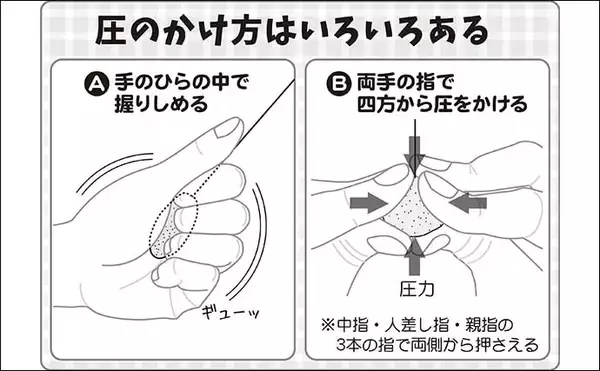 圧のかけ方はいろいろある

A 手のひらの中で握りしめる

ギューッ

B 両手の指で四方から圧をかける

圧力

※中指・人差し指・親指の3本の指で両側から押さえる