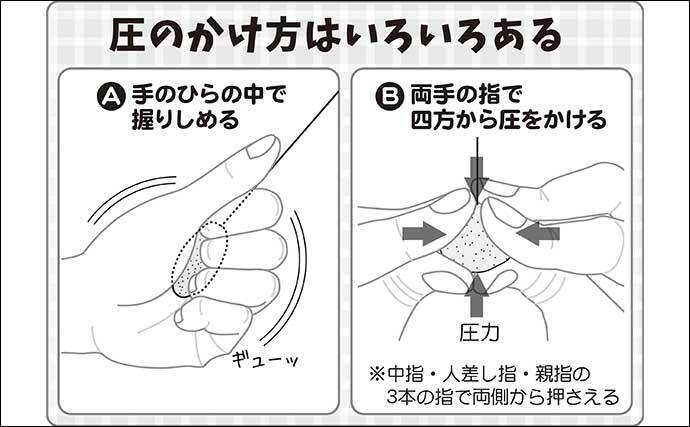 圧のかけ方はいろいろある

A 手のひらの中で握りしめる

ギューッ

B 両手の指で四方から圧をかける

圧力

※中指・人差し指・親指の3本の指で両側から押さえる