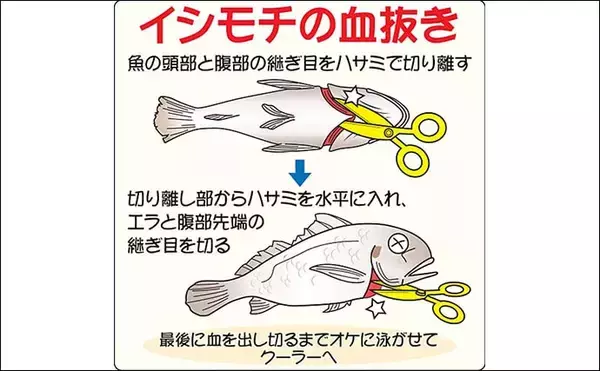 イシモチの血抜き

魚の頭部と腹部の継ぎ目をハサミで切り離す

切り離し部からハサミを水平に入れ、エラと腹部先端の継ぎ目を切る

最後に血を出し切るまでオケに泳がせてクーラーへ