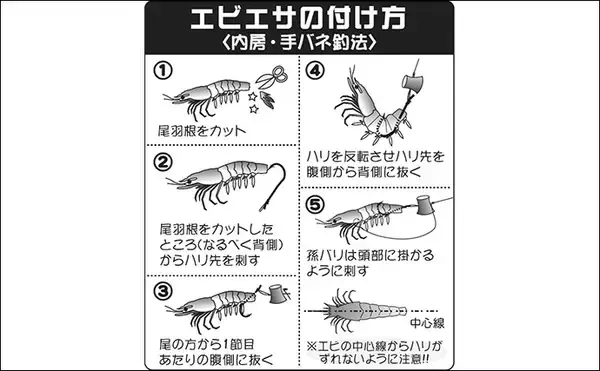 エビエサの付け方
〈内房・手バネ釣法〉

①
尾羽根をカット

②
尾羽根をカットしたところ(なるべく背側)からハリ先を刺す

③
尾の方から1節目あたりの腹側に抜く

④
ハリを反転させハリ先を腹側から背側に抜く

⑤
孫バリは頭部に掛かるように刺す

中心線

※エビの中心線からハリがずれないように注意!!