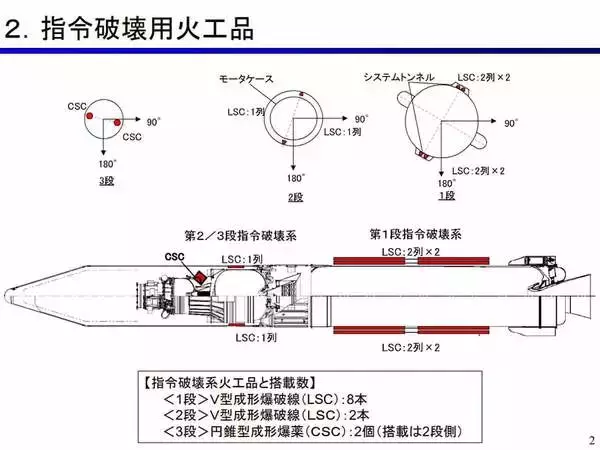 2. 指令破壊用火工品

CSC
CSC
90°
180°
3段

モータケース
LSC:1列
LSC:1列
90°
180°
2段

システムトンネル
LSC:2列×2
90°
LSC:2列×2
180°
1段

第2/3段指令破壊系
CSC
LSC:1列
LSC:1列

第1段指令破壊系
LSC:2列×2
LSC:2列×2

【指令破壊系火工品と搭載数】
<1段>V型成形爆破線(LSC):8本
<2段>V型成形爆破線(LSC):2本
<3段>円錐型成形爆薬(CSC):2個(搭載は2段側)

2