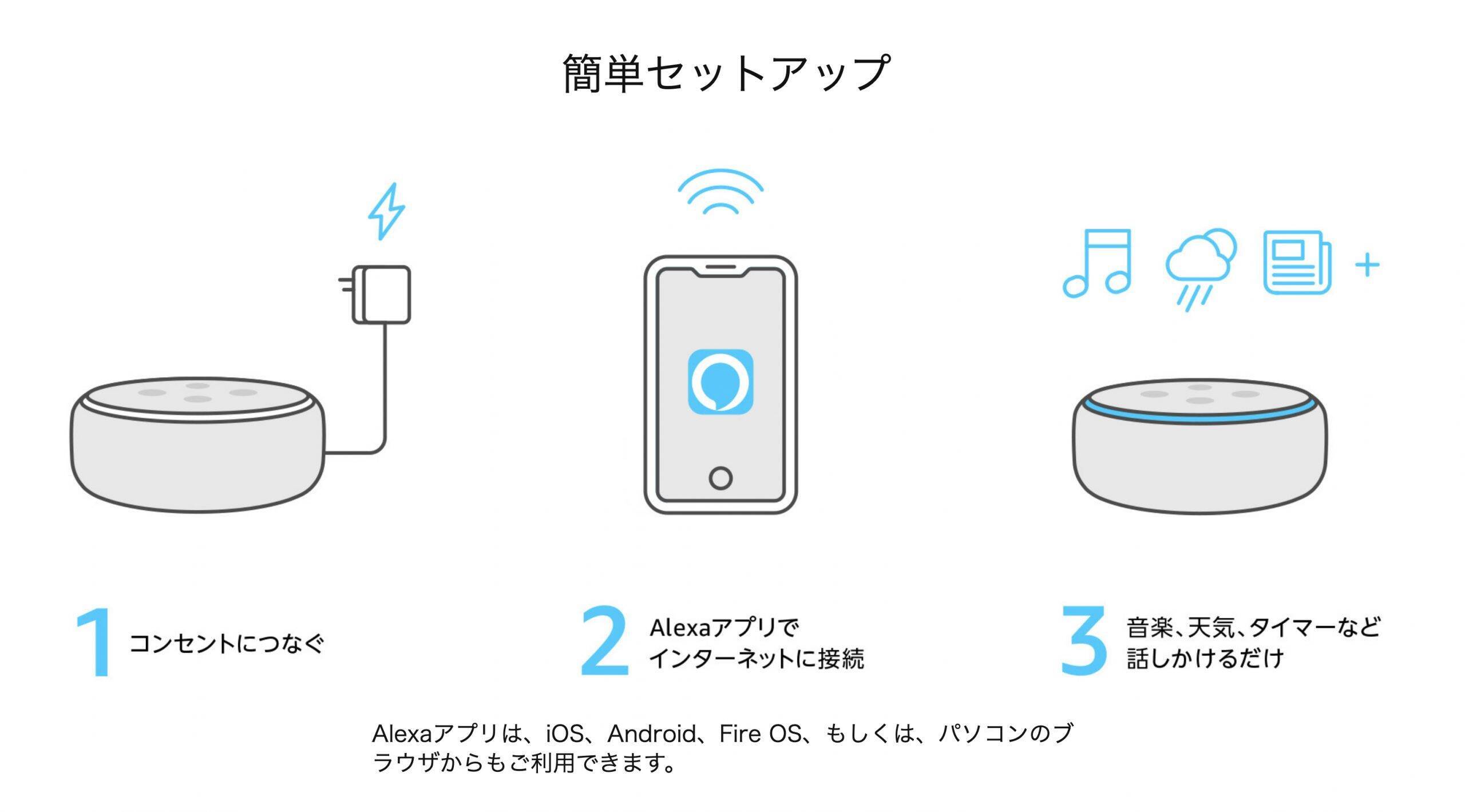 簡単セットアップ

+

1 コンセントにつなぐ

2 Alexaアプリで インターネットに接続

3 音楽、天気、タイマーなど 話しかけるだけ

Alexaアプリは、iOS、Android、Fire OS、もしくは、パソコンのブラウザからもご利用できます。