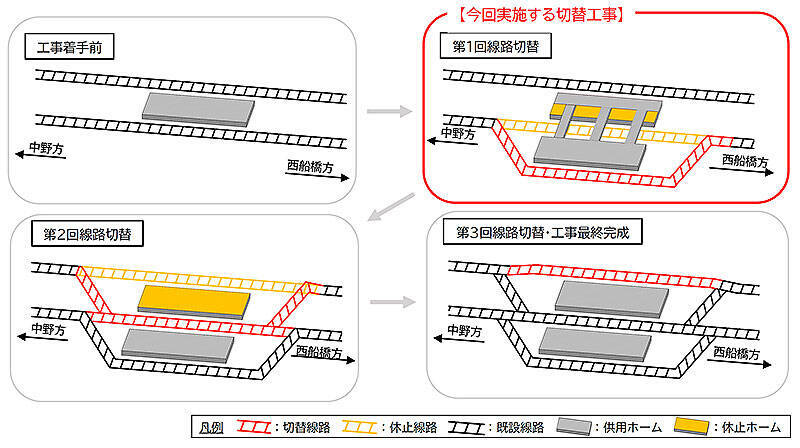 工事着手前

中野方

西船橋方

【今回実施する切替工事】

第1回線路切替

中野方

西船橋方

第2回線路切替

中野方

西船橋方

第3回線路切替・工事最終完成

中野方

西船橋方

凡例　：切替線路　：休止線路　：既設線路　：供用ホーム　：休止ホーム