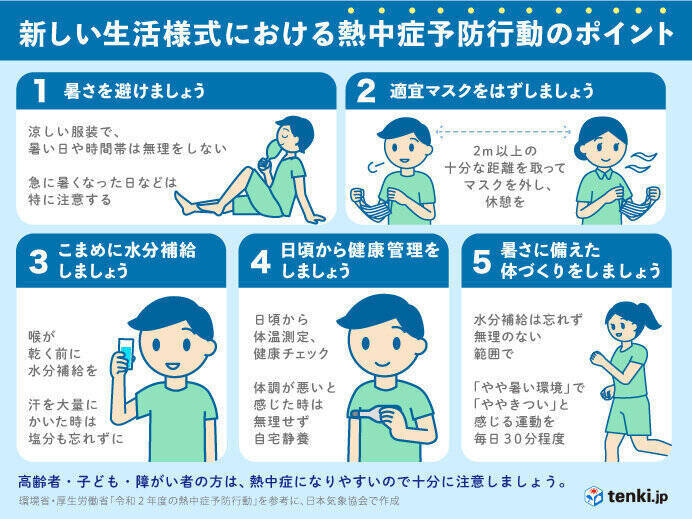 新しい生活様式における熱中症予防行動のポイント

1 暑さを避けましょう

涼しい服装で、暑い日や時間帯は無理をしない

急に暑くなった日などは特に注意する

2 適宜マスクをはずしましょう

2m以上の十分な距離を取ってマスクを外し、休憩を

3 こまめに水分補給しましょう

喉が乾く前に水分補給を

汗を大量にかいた時は塩分も忘れずに

4 日頃から健康管理をしましょう

日頃から体温測定、健康チェック

体調が悪いと感じた時は無理せず自宅静養

5 暑さに備えた体づくりをしましょう

水分補給は忘れず無理のない範囲で

「やや暑い環境」で「ややきつい」と感じる運動を毎日30分程度

高齢者・子ども・障がい者の方は、熱中症になりやすいので十分に注意しましょう。

環境省・厚生労働省「令和2年度の熱中症予防行動」を参考に、日本気象協会で作成

tenki.jp