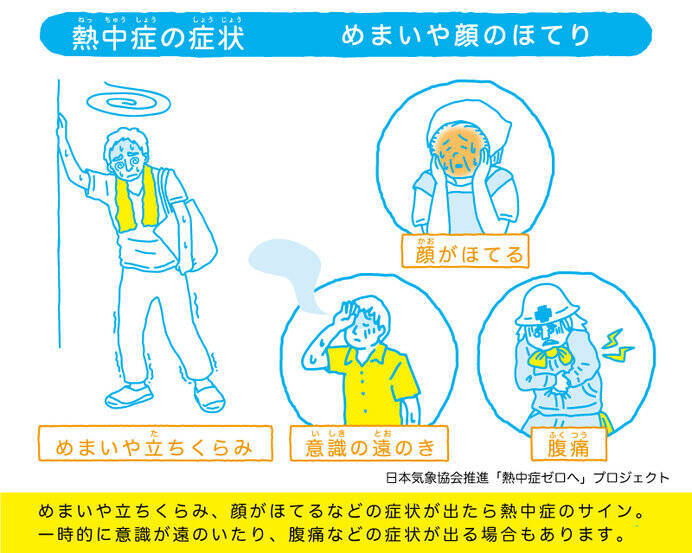 熱中症の症状　めまいや顔のほてり

顔がほてる

めまいや立ちくらみ

意識の遠のき

腹痛

日本気象協会推進「熱中症ゼロへ」プロジェクト

めまいや立ちくらみ、顔がほてるなどの症状が出たら熱中症のサイン。一時的に意識が遠のいたり、腹痛などの症状が出る場合もあります。