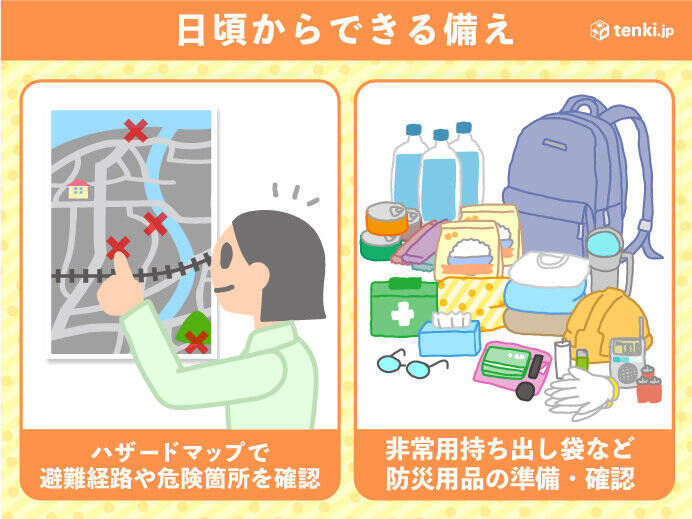 日頃からできる備え

tenki.jp

ハザードマップで
避難経路や危険箇所を確認

非常用持ち出し袋など
防災用品の準備・確認