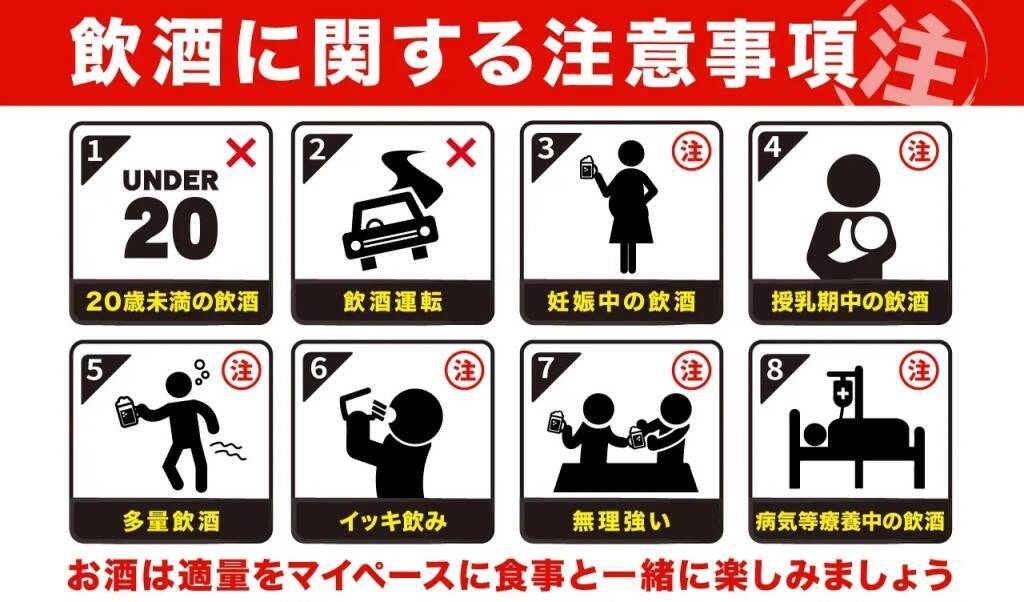 飲酒に関する注意事項 注

1 ×
UNDER
20
20歳未満の飲酒

2 ×
飲酒運転

3 注
妊娠中の飲酒

4 注
授乳期中の飲酒

5 注
多量飲酒

6 注
イッキ飲み

7 注
無理強い

8 注
病気等療養中の飲酒

お酒は適量をマイペースに食事と一緒に楽しみましょう