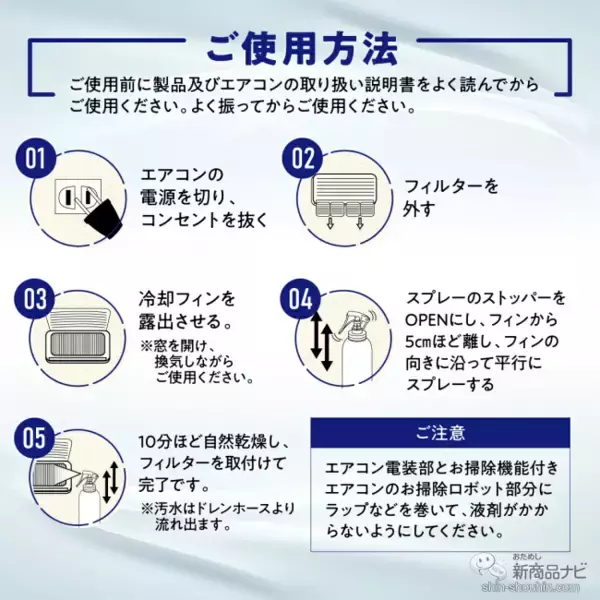 ご使用方法

ご使用前に製品及びエアコンの取り扱い説明書をよく読んでからご使用ください。よく振ってからご使用ください。

01
エアコンの電源を切り、コンセントを抜く

02
フィルターを外す

03
冷却フィンを露出させる。
※窓を開け、換気しながらご使用ください。

04
スプレーのストッパーをOPENにし、フィンから5cmほど離し、フィンの向きに沿って平行にスプレーする

05
10分ほど自然乾燥し、フィルターを取付けて完了です。
※汚水はドレンホースより流れ出ます。

ご注意
エアコン電装部とお掃除機能付きエアコンのお掃除ロボット部分にラップなどを巻いて、液剤がかからないようにしてください。

おためし
新商品ナビ
shin-shouhin.com