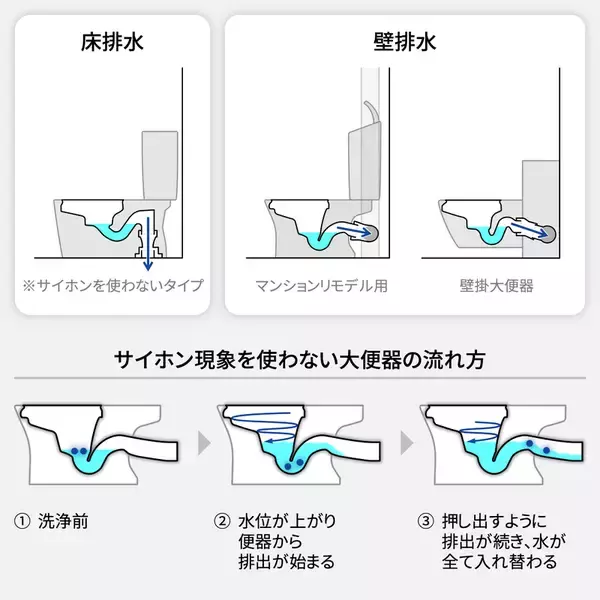 床排水

※サイホンを使わないタイプ

壁排水

マンションリモデル用

壁掛大便器

サイホン現象を使わない大便器の流れ方

① 洗浄前

② 水位が上がり便器から排出が始まる

③ 押し出すように排出が続き、水が全て入れ替わる