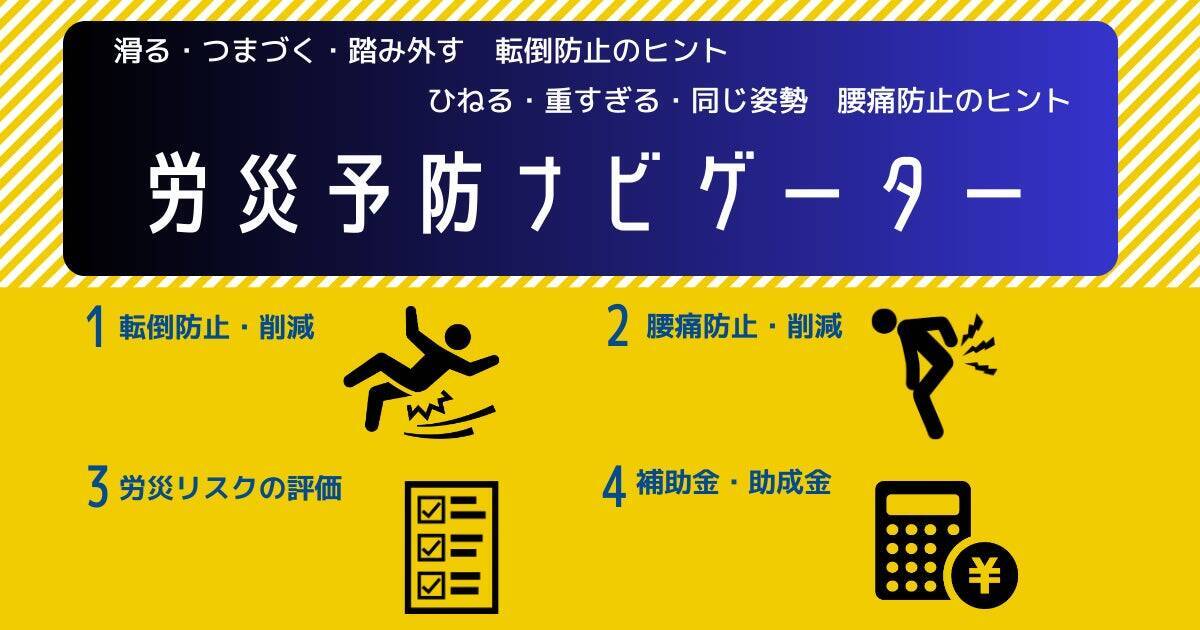 滑る・つまづく・踏み外す　転倒防止のヒント

ひねる・重すぎる・同じ姿勢　腰痛防止のヒント

労災予防ナビゲーター

1 転倒防止・削減

2 腰痛防止・削減

3 労災リスクの評価

4 補助金・助成金

¥