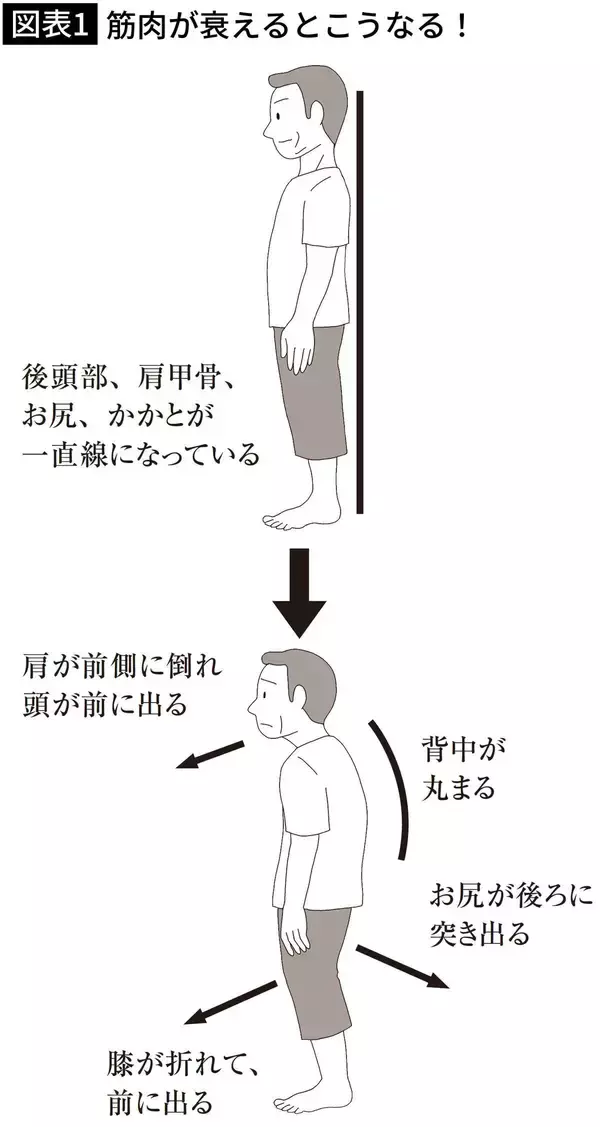 図表1 筋肉が衰えるとこうなる！

後頭部、肩甲骨、お尻、かかとが一直線になっている

肩が前側に倒れ頭が前に出る

背中が丸まる

お尻が後ろに突き出る

膝が折れて、前に出る