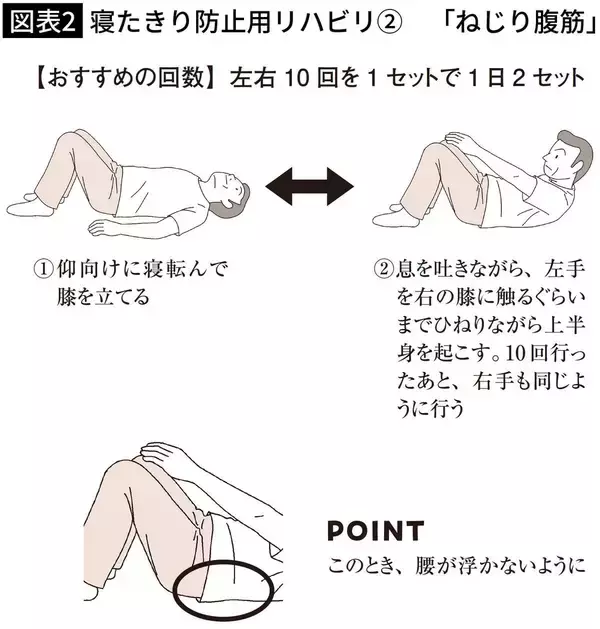 図表2 寝たきり防止用リハビリ② 「ねじり腹筋」

【おすすめの回数】左右 10 回を 1 セットで 1 日 2 セット

①仰向けに寝転んで膝を立てる

②息を吐きながら、左手を右の膝に触るぐらいまでひねりながら上半身を起こす。10回行ったあと、右手も同じように行う

POINT
このとき、腰が浮かないように