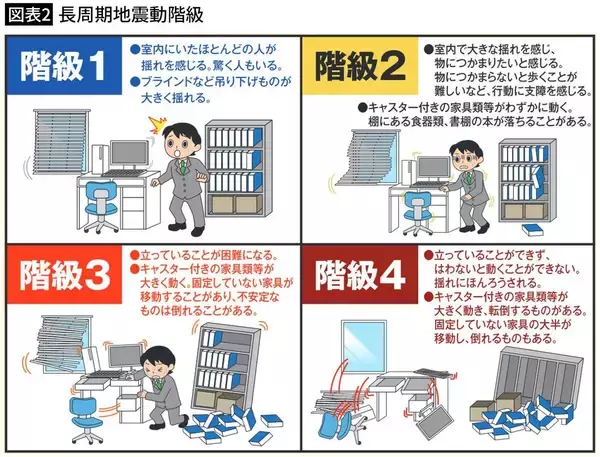 図表2 長周期地震動階級

階級1
●室内にいたほとんどの人が揺れを感じる。驚く人もいる。
●ブラインドなど吊り下げものが大きく揺れる。

階級2
●室内で大きな揺れを感じ、物につかまりたいと感じる。物につかまらないと歩くことが難しいなど、行動に支障を感じる。
●キャスター付きの家具類等がわずかに動く。棚にある食器類、書棚の本が落ちることがある。

階級3
●立っていることが困難になる。
●キャスター付きの家具類等が大きく動く。固定していない家具が移動することがあり、不安定なものは倒れることがある。

階級4
●立っていることができず、はわないと動くことができない。揺れにほんろうされる。
●キャスター付きの家具類等が大きく動き、転倒するものがある。固定していない家具の大半が移動し、倒れるものもある。