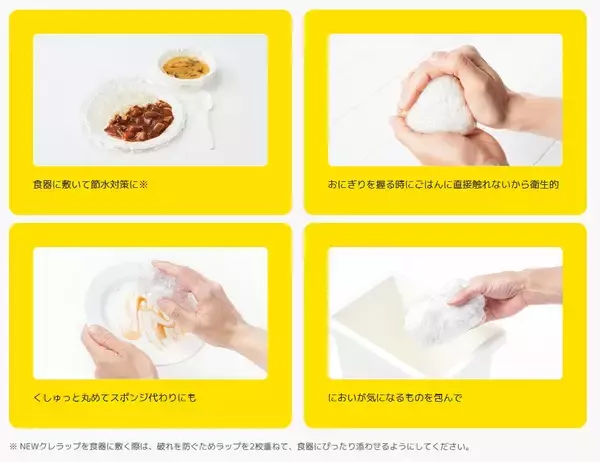 食器に敷いて節水対策に※

おにぎりを握る時にごはんに直接触れないから衛生的

くしゅっと丸めてスポンジ代わりにも

においが気になるものを包んで

※ NEWクレラップを食器に敷く際は、破れを防ぐためラップを2枚重ねて、食器にぴったり添わせるようにしてください。